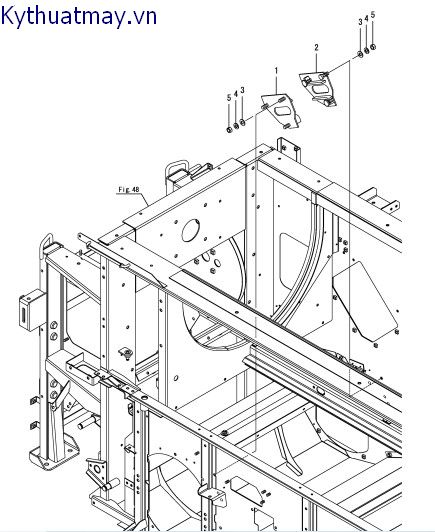 Kythuatmay.vn

3 4 5

2

1

5 4 3

Fig.48